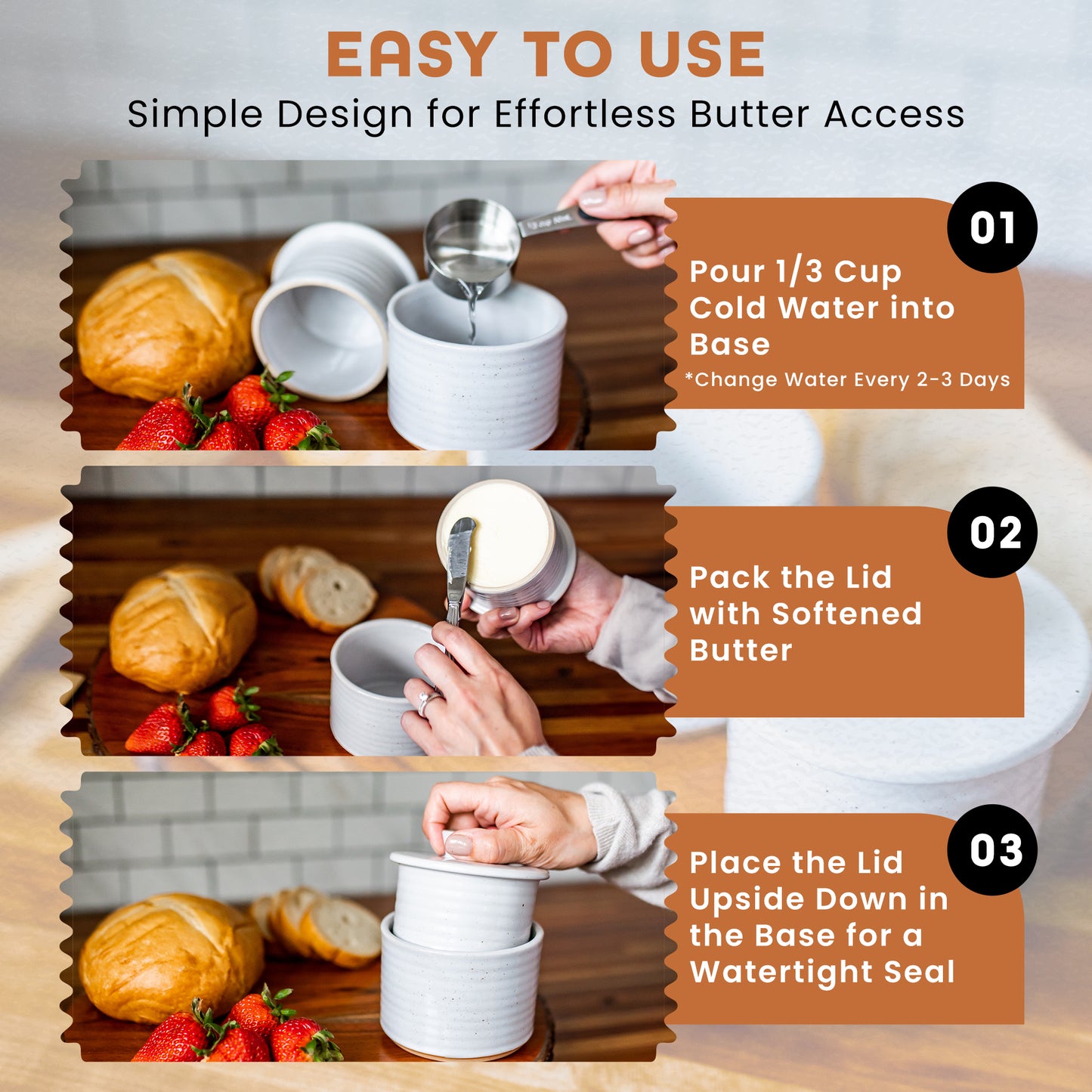 EASY TO USE
Simple Design for Effortless Butter Access

01
Pour 1/3 Cup Cold Water into Base
*Change Water Every 2-3 Days

02
Pack the Lid with Softened Butter

03
Place the Lid Upside Down in the Base for a Watertight Seal