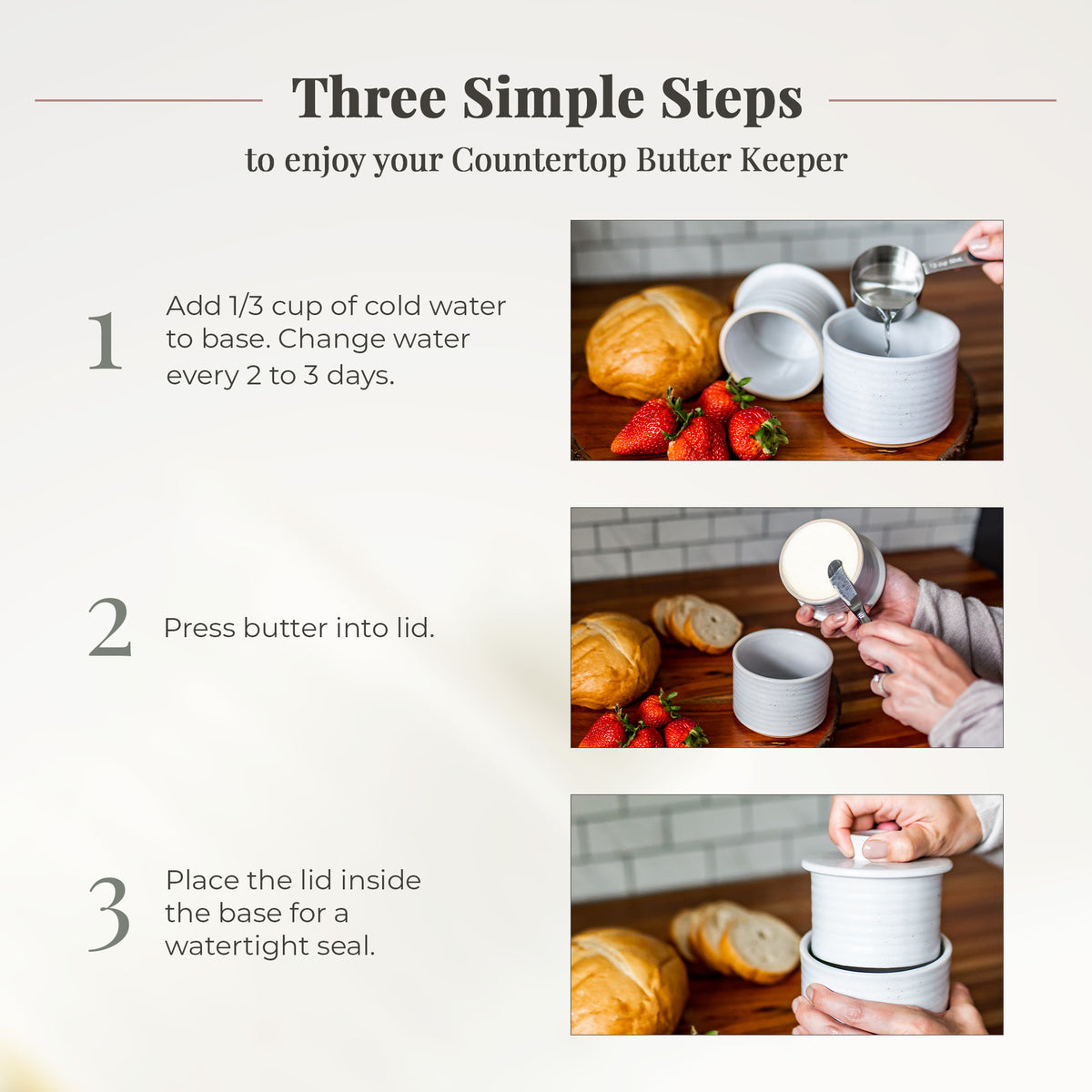 Three Simple Steps

to enjoy your Countertop Butter Keeper

1 Add 1/3 cup of cold water to base. Change water every 2 to 3 days.

2 Press butter into lid.

3 Place the lid inside the base for a watertight seal.